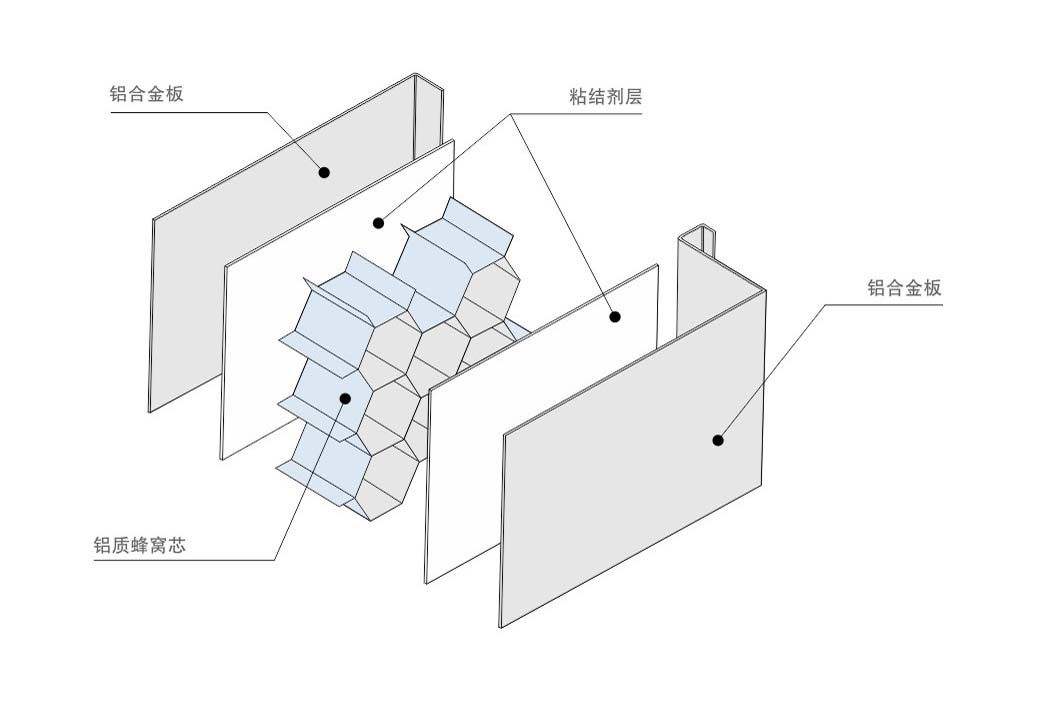 铝合金板

粘结剂层

铝合金板

铝质蜂窝芯